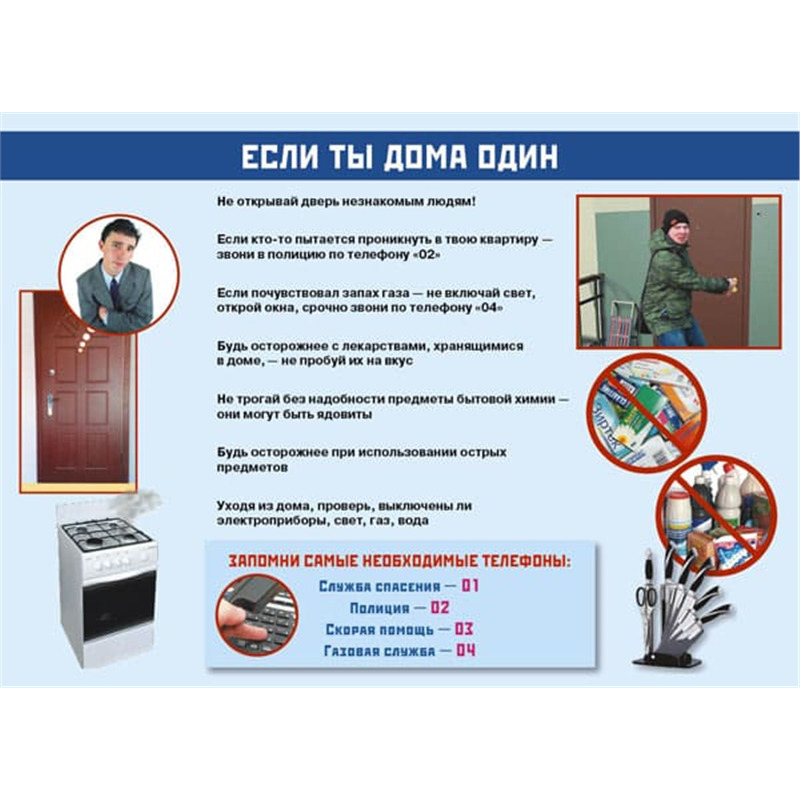 ЕСЛИ ТЫ ДОМА ОДИН

Не открывай дверь незнакомым людям!

Если кто-то пытается проникнуть в твою квартиру — звони в полицию по телефону «02»

Если почувствовал запах газа — не включай свет, открой окна, срочно звони по телефону «04»

Будь осторожнее с лекарствами, хранящимися в доме, — не пробуй их на вкус

Не трогай без надобности предметы бытовой химии — они могут быть ядовиты

Будь осторожнее при использовании острых предметов

Уходя из дома, проверь, выключены ли электроприборы, свет, газ, вода

ЗАПОМНИ САМЫЕ НЕОБХОДИМЫЕ ТЕЛЕФОНЫ:

Служба спасения — 01

Полиция — 02

Скорая помощь — 03

Газовая служба — 04